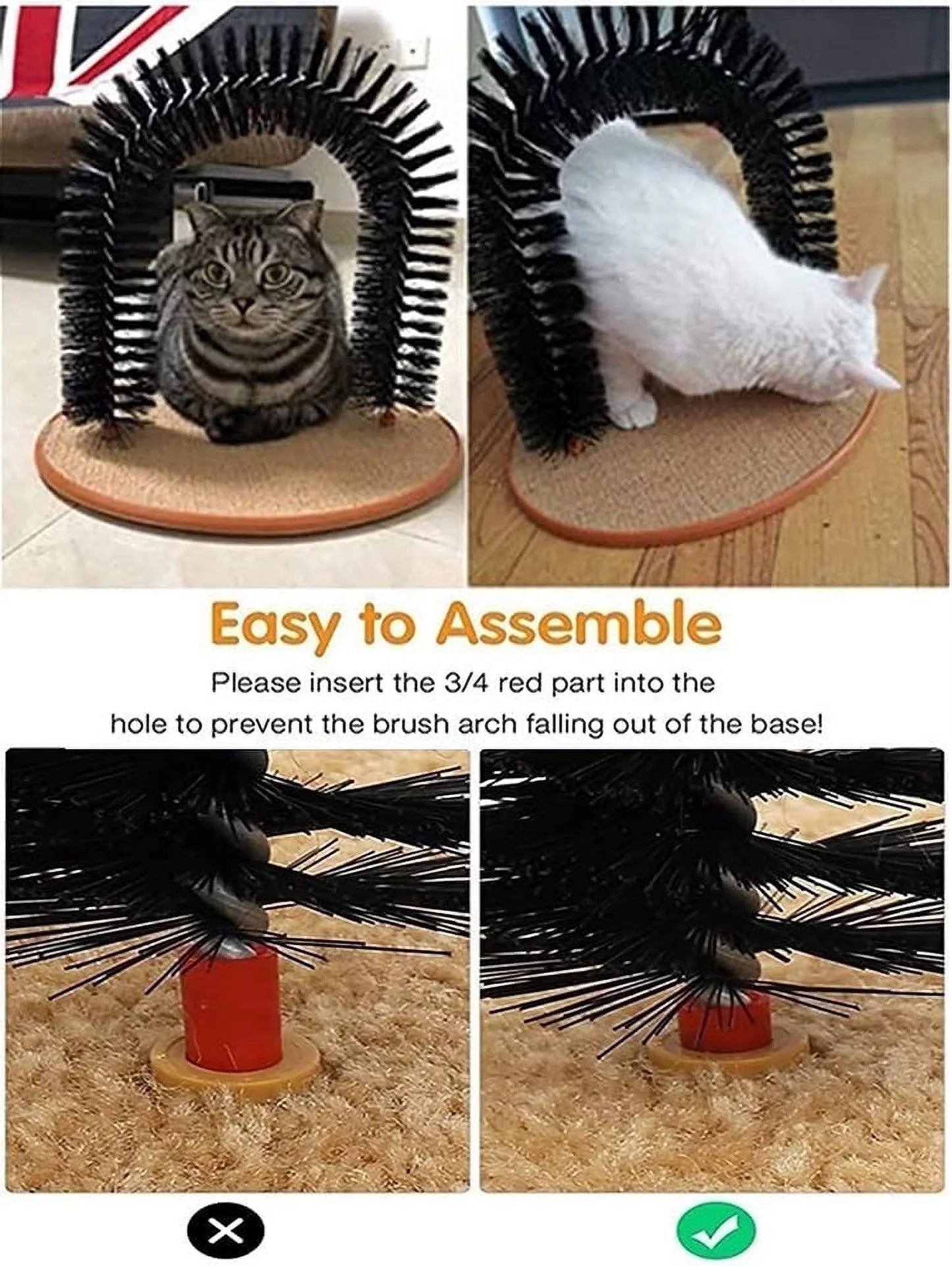 Easy to Assemble

Please insert the 3/4 red part into the hole to prevent the brush arch falling out of the base!